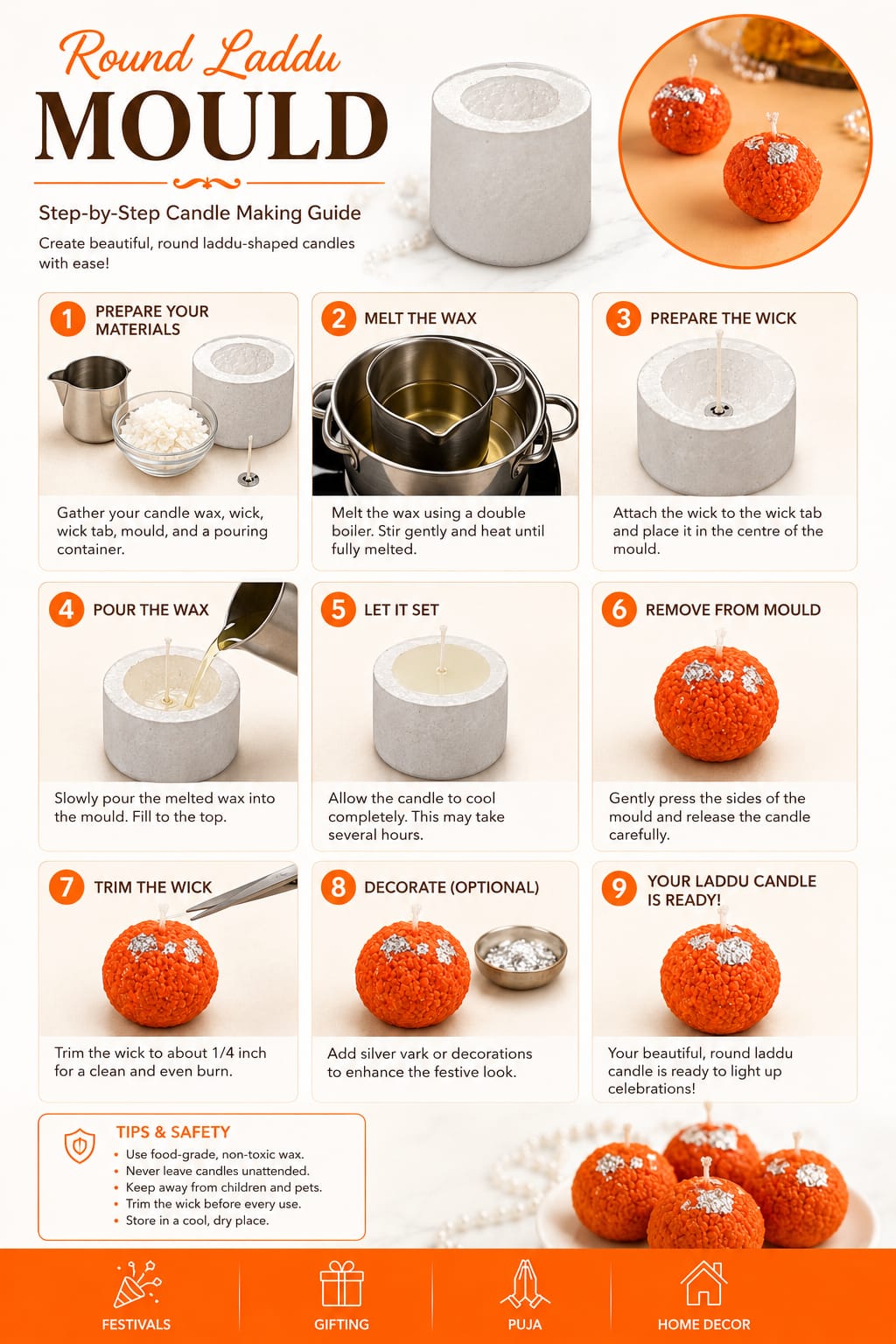 Round Laddu
MOULD

Step-by-Step Candle Making Guide

Create beautiful, round laddu-shaped candles with ease!

1 PREPARE YOUR MATERIALS

Gather your candle wax, wick, wick tab, mould, and a pouring container.

2 MELT THE WAX

Melt the wax using a double boiler. Stir gently and heat until fully melted.

3 PREPARE THE WICK

Attach the wick to the wick tab and place it in the centre of the mould.

4 POUR THE WAX

Slowly pour the melted wax into the mould. Fill to the top.

5 LET IT SET

Allow the candle to cool completely. This may take several hours.

6 REMOVE FROM MOULD

Gently press the sides of the mould and release the candle carefully.

7 TRIM THE WICK

Trim the wick to about 1/4 inch for a clean and even burn.

8 DECORATE (OPTIONAL)

Add silver vark or decorations to enhance the festive look.

9 YOUR LADDU CANDLE IS READY!

Your beautiful, round laddu candle is ready to light up celebrations!

TIPS & SAFETY
• Use food-grade, non-toxic wax.
• Never leave candles unattended.
• Keep away from children and pets.
• Trim the wick before every use.
• Store in a cool, dry place.

FESTIVALS
GIFTING
PUJA
HOME DECOR